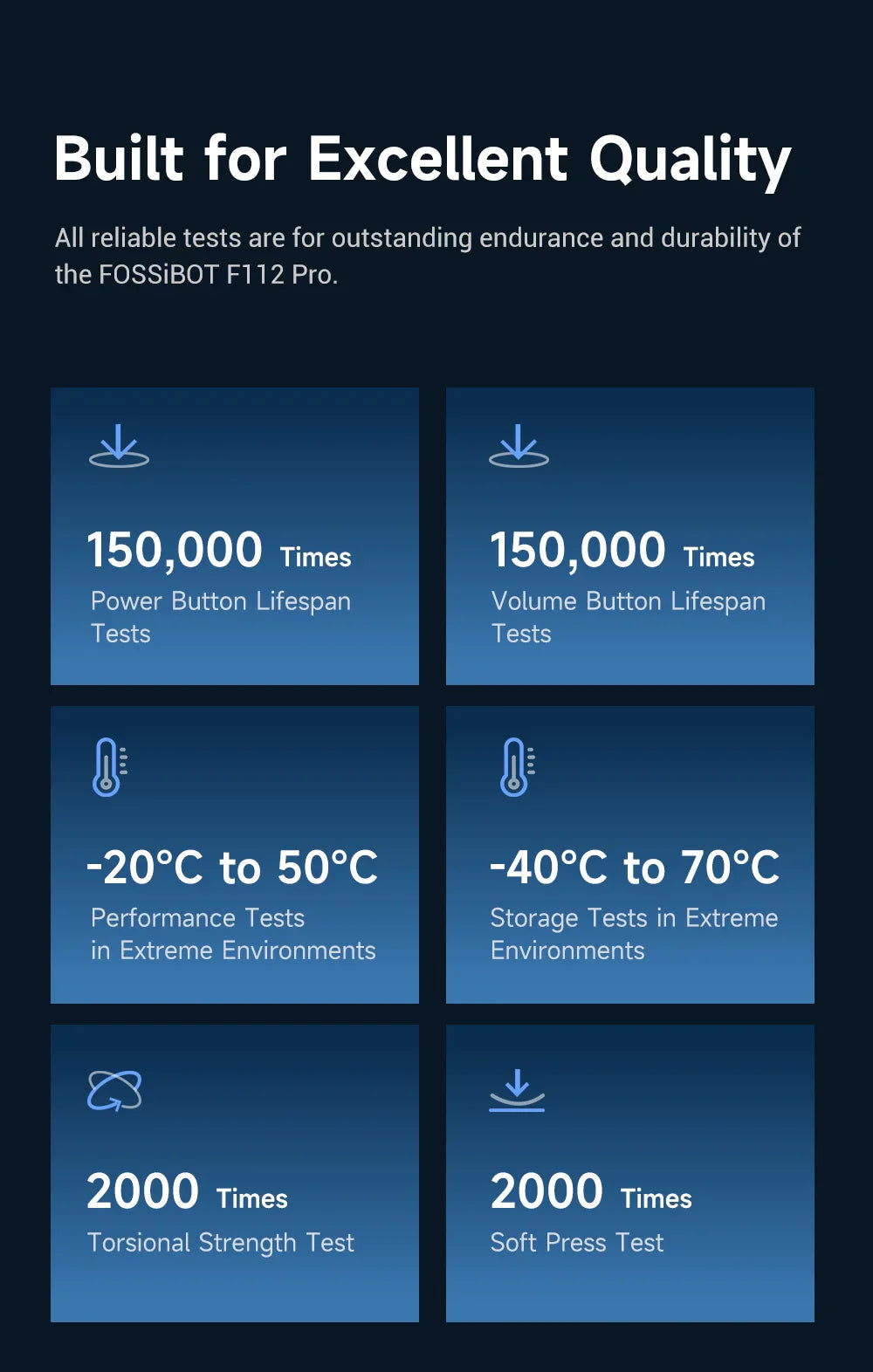 Built for Excellent Quality

All reliable tests are for outstanding endurance and durability of the FOSSiBOT F112 Pro.

150,000 Times
Power Button Lifespan Tests

150,000 Times
Volume Button Lifespan Tests

-20°C to 50°C
Performance Tests in Extreme Environments

-40°C to 70°C
Storage Tests in Extreme Environments

2000 Times
Torsional Strength Test

2000 Times
Soft Press Test